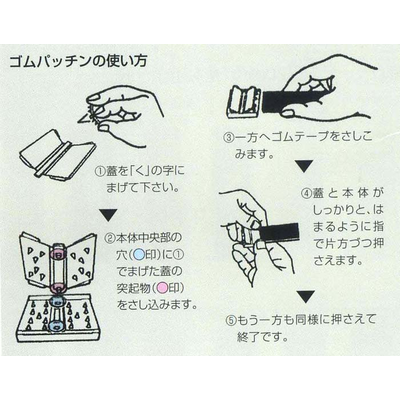 ゴムパッチンの使い方

①蓋を「く」の字にまげて下さい。

▼

②本体中央部の穴(○印)に①でまげた蓋の突起物(○印)をさし込みます。

③一方へゴムテープをさしこみます。

▼

④蓋と本体がしっかりと、はまるように指で片方づつ押さえます。

▼

⑤もう一方も同様に押さえて終了です。