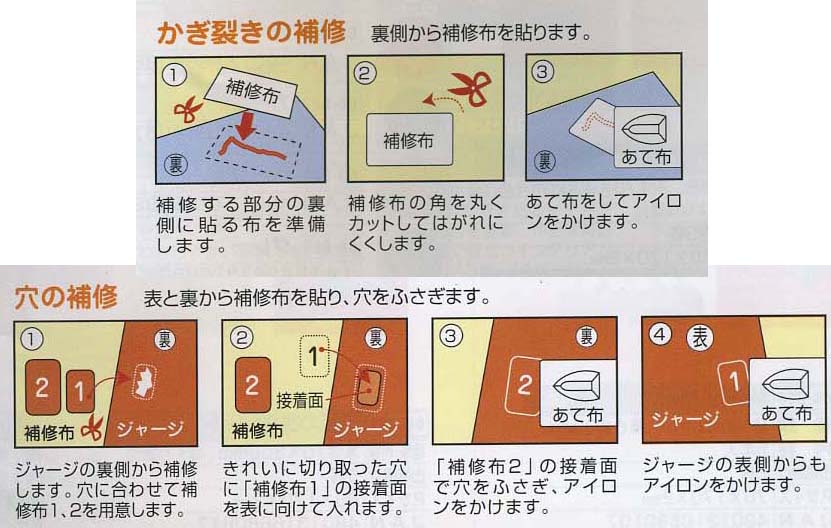 かぎ裂きの補修　裏側から補修布を貼ります。

①
補修布
裏
補修する部分の裏側に貼る布を準備します。

②
補修布
補修布の角を丸くカットしてはがれにくくします。

③
裏
あて布
あて布をしてアイロンをかけます。

穴の補修　表と裏から補修布を貼り、穴をふさぎます。

①
裏
2
1
補修布
ジャージ
ジャージの裏側から補修します。穴に合わせて補修布1、2を用意します。

②
裏
1
2
接着面
補修布
ジャージ
きれいに切り取った穴に「補修布1」の接着面を表に向けて入れます。

③
裏
2
あて布
「補修布2」の接着面で穴をふさぎ、アイロンをかけます。

④
表
1
ジャージ
あて布
ジャージの表側からもアイロンをかけます。